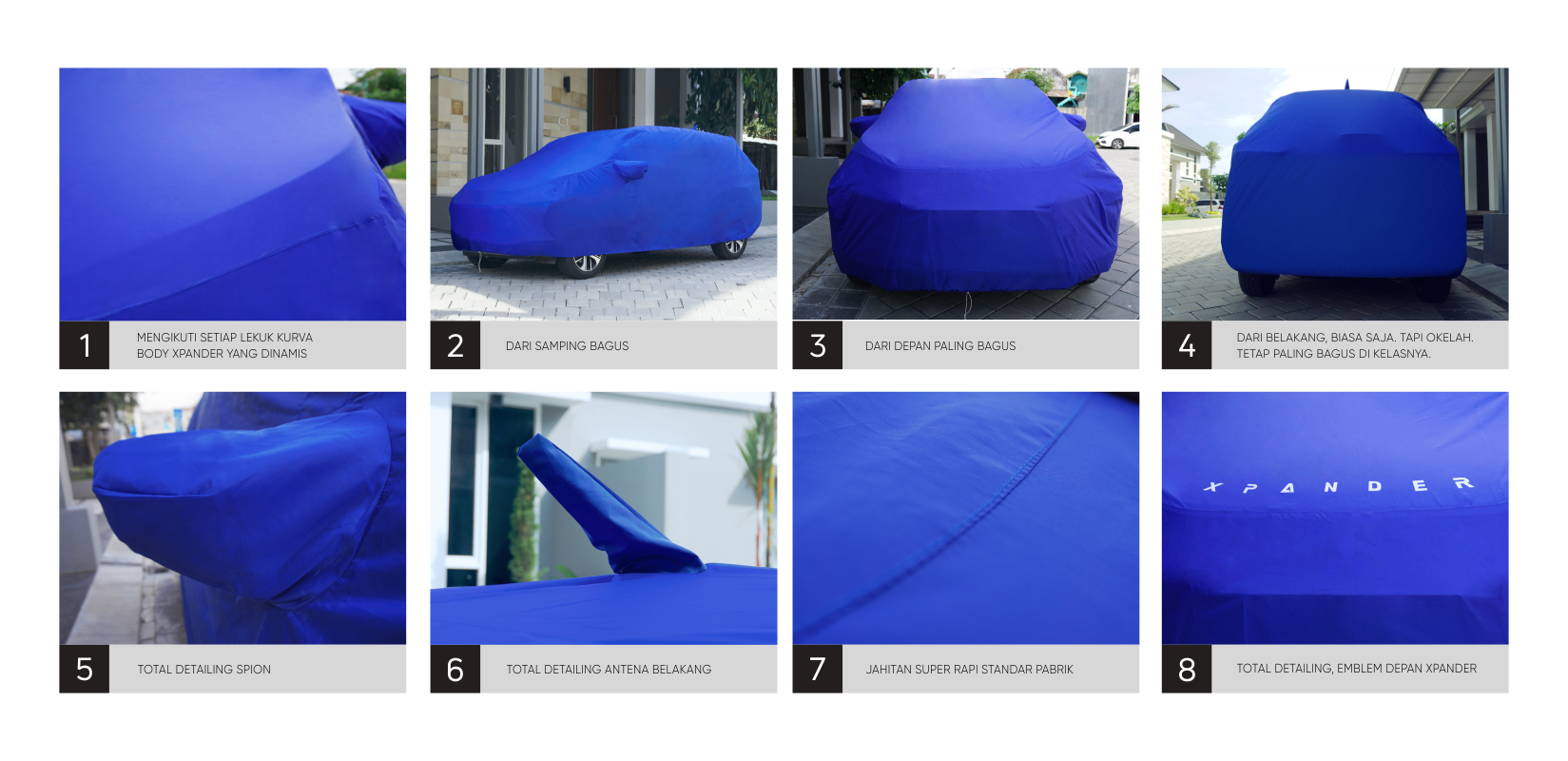 1
MENGIKUTI SETIAP LEKUK KURVA BODY XPANDER YANG DINAMIS

2
DARI SAMPING BAGUS

3
DARI DEPAN PALING BAGUS

4
DARI BELAKANG, BIASA SAJA. TAPI OKELAH. TETAP PALING BAGUS DI KELASNYA.

5
TOTAL DETAILING SPION

6
TOTAL DETAILING ANTENA BELAKANG

7
JAHITAN SUPER RAPI STANDAR PABRIK

XPANDER

8
TOTAL DETAILING, EMBLEM DEPAN XPANDER